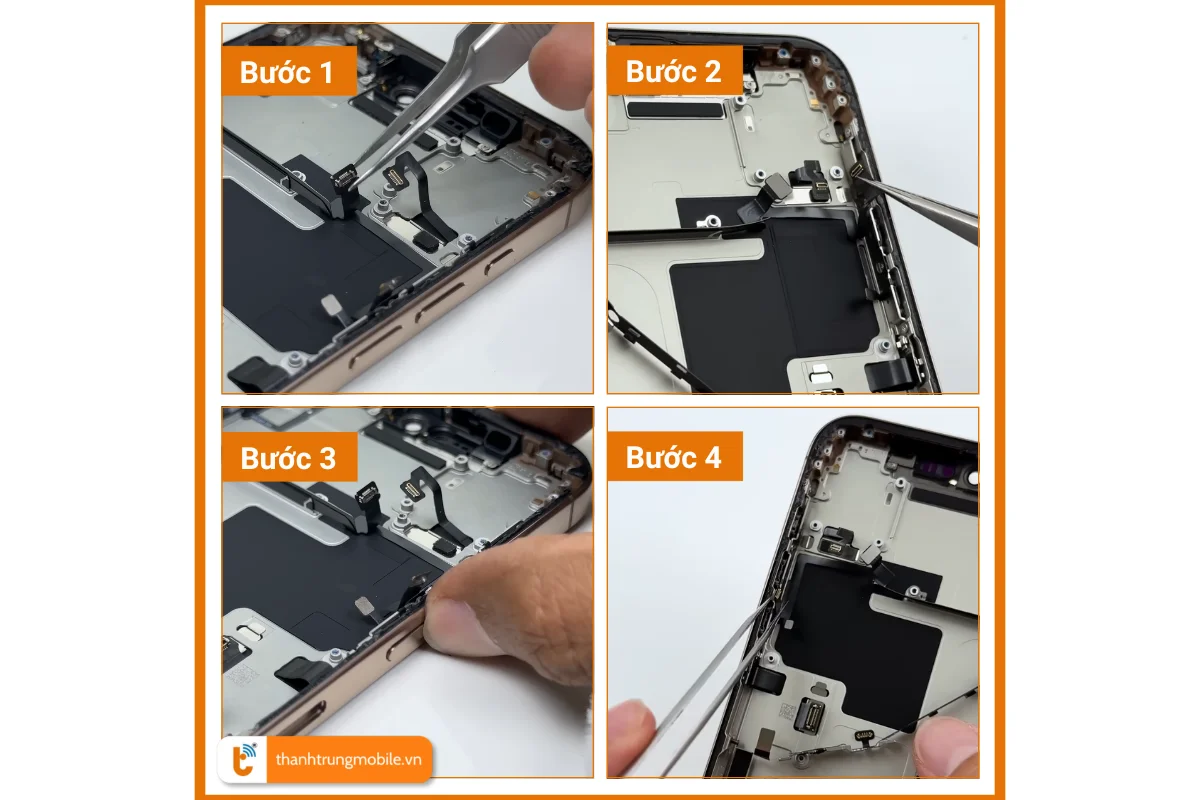 Bước 1

Bước 2

Bước 3

Bước 4

thanhtrungmobile.vn