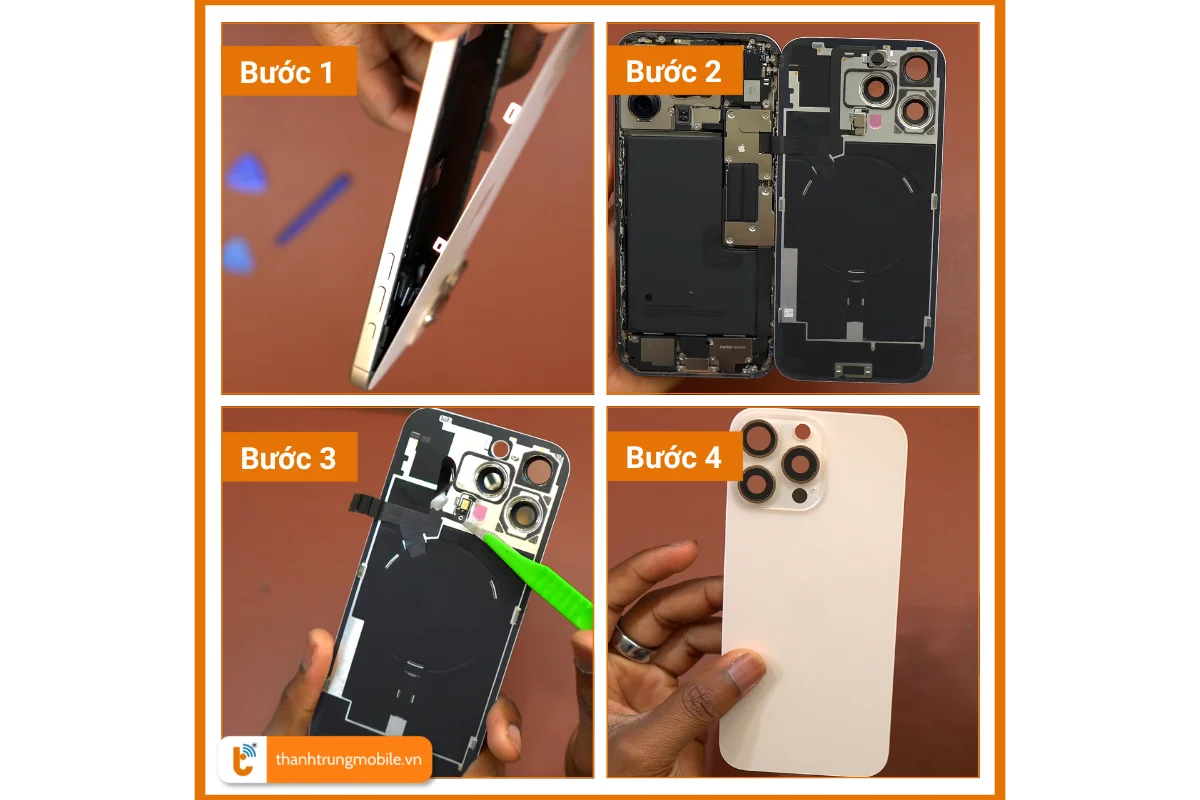 Bước 1

Bước 2

Bước 3

Bước 4

thanhtrungmobile.vn