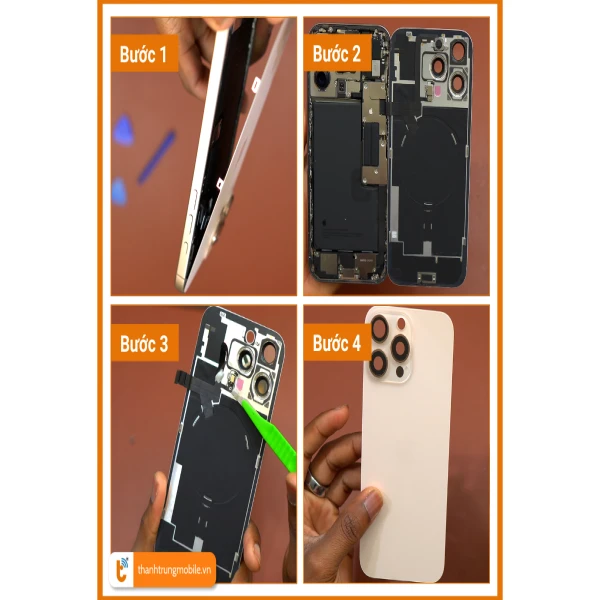 Bước 1

Bước 2

Bước 3

Bước 4

thanhtrungmobile.vn