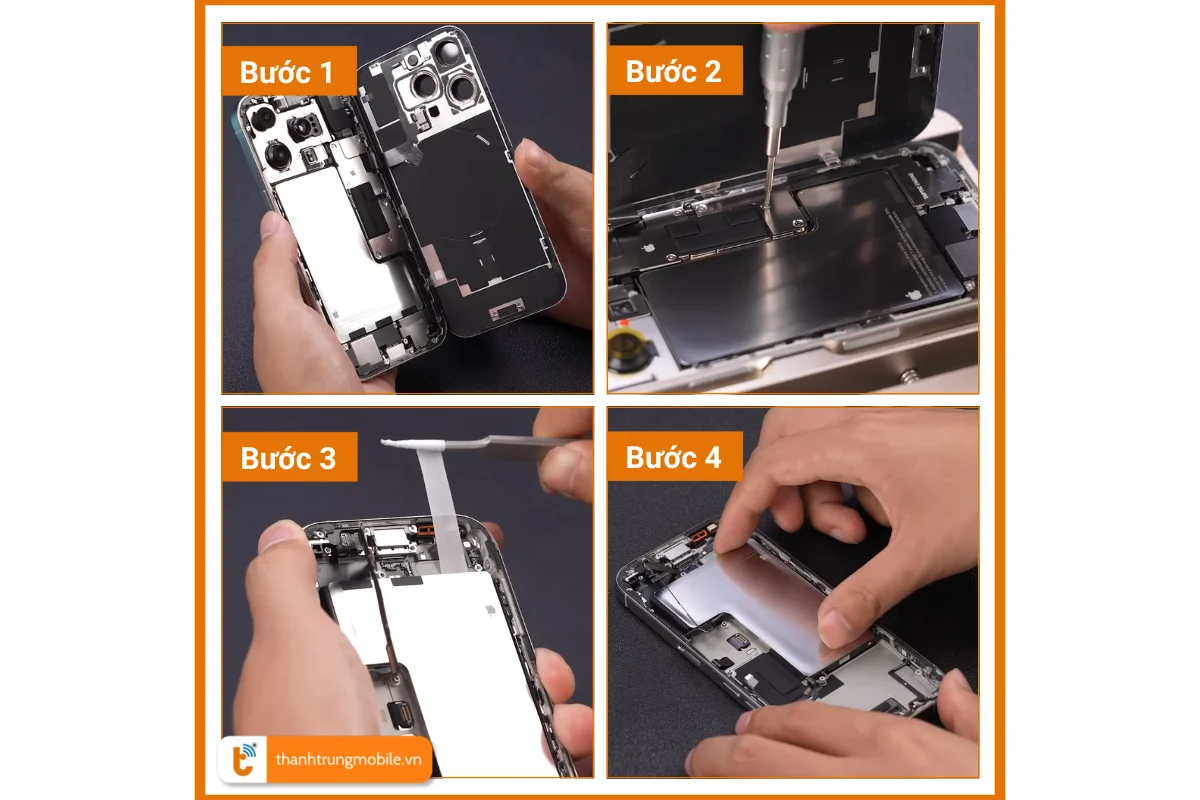 Bước 1

Bước 2

Bước 3

Bước 4

thanhtrungmobile.vn