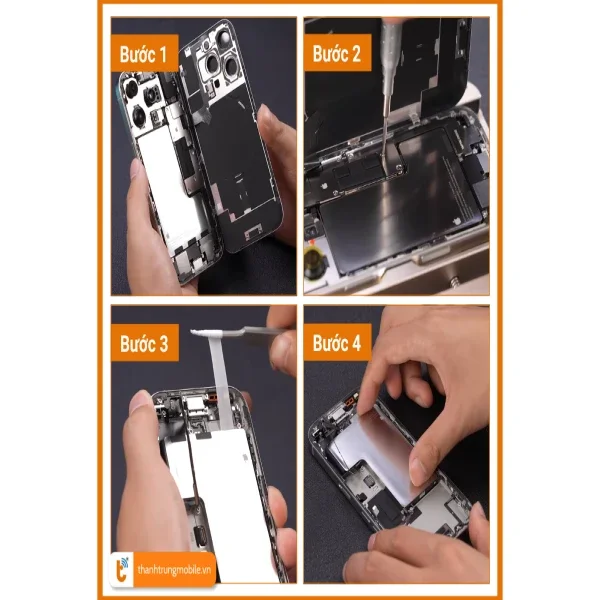 Bước 1

Bước 2

Bước 3

Bước 4

thanhtrungmobile.vn