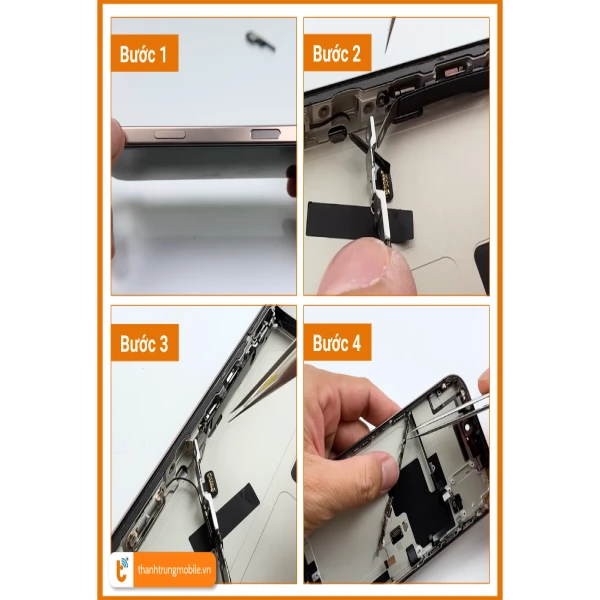 Bước 1

Bước 2

Bước 3

Bước 4

thanhtrungmobile.vn