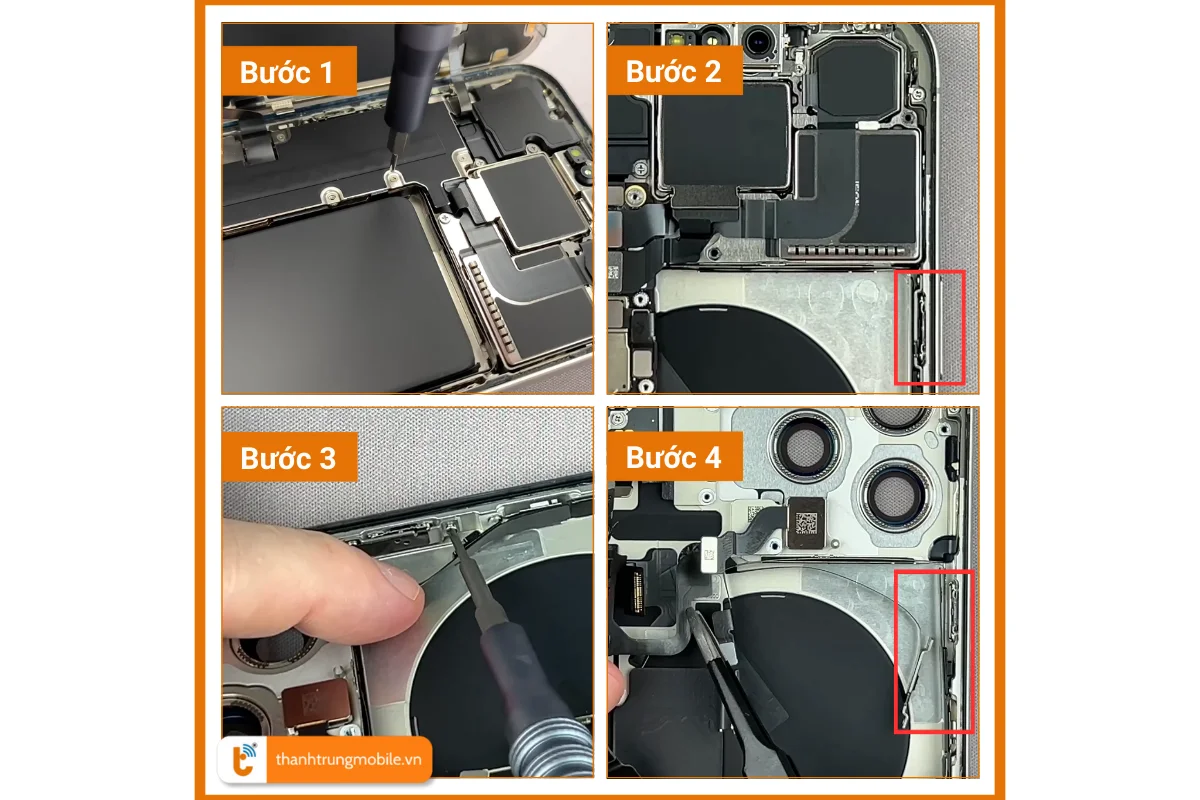 Bước 1

Bước 2

Bước 3

Bước 4

thanhtrungmobile.vn