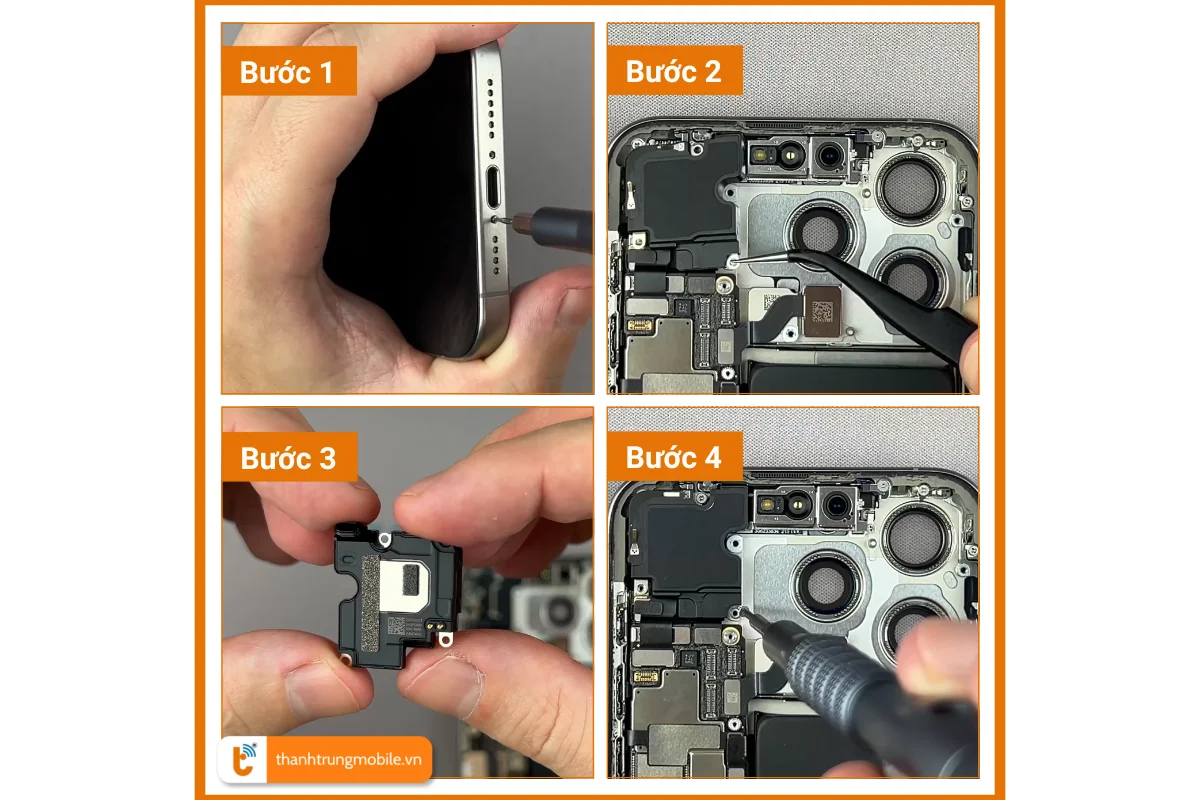 Bước 1

Bước 2

Bước 3

Bước 4

thanhtrungmobile.vn