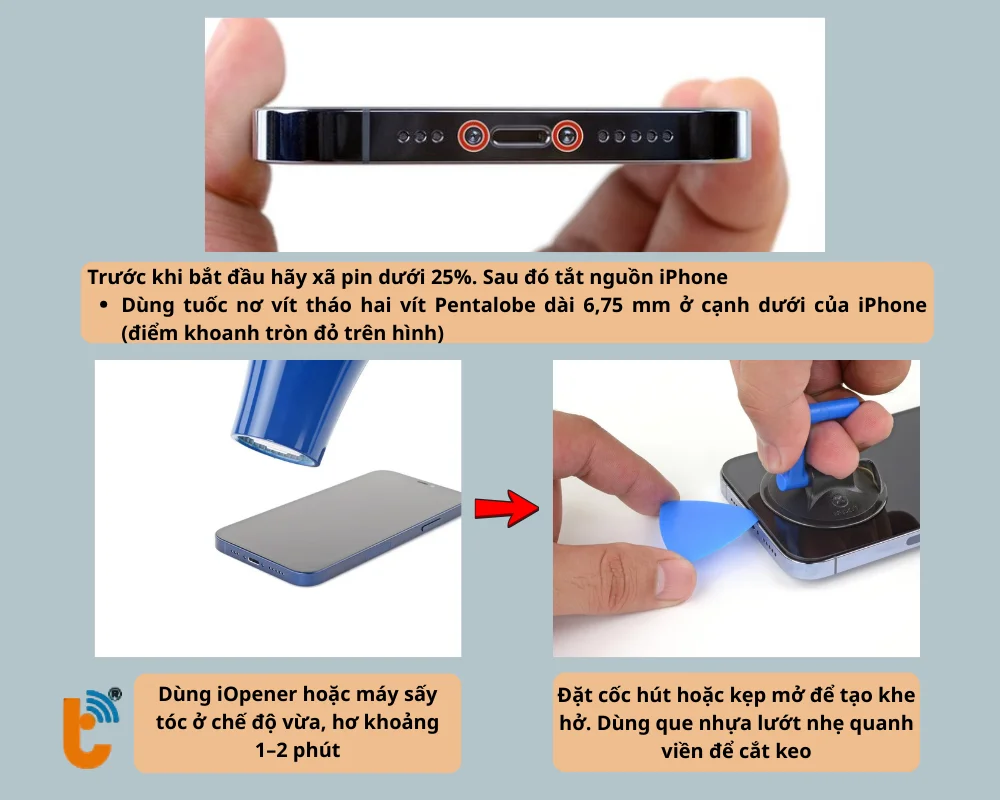 Trước khi bắt đầu hãy xã pin dưới 25%. Sau đó tắt nguồn iPhone

• Dùng tuốc nơ vít tháo hai vít Pentalobe dài 6,75 mm ở cạnh dưới của iPhone (điểm khoanh tròn đỏ trên hình)

Dùng iOpener hoặc máy sấy tóc ở chế độ vừa, hơ khoảng 1–2 phút

Đặt cốc hút hoặc kẹp mở để tạo khe hở. Dùng que nhựa lướt nhẹ quanh viền để cắt keo