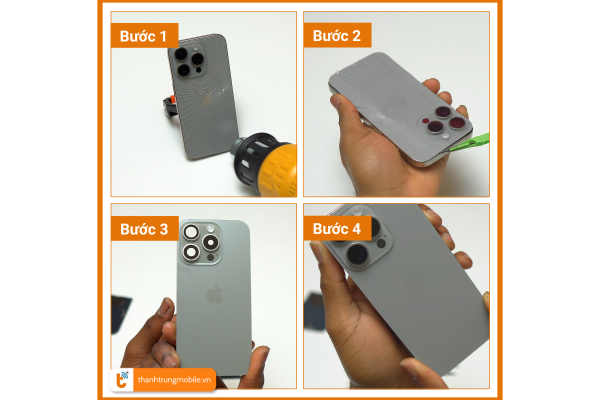 Bước 1

Bước 2

Bước 3

Bước 4

thanhtrungmobile.vn