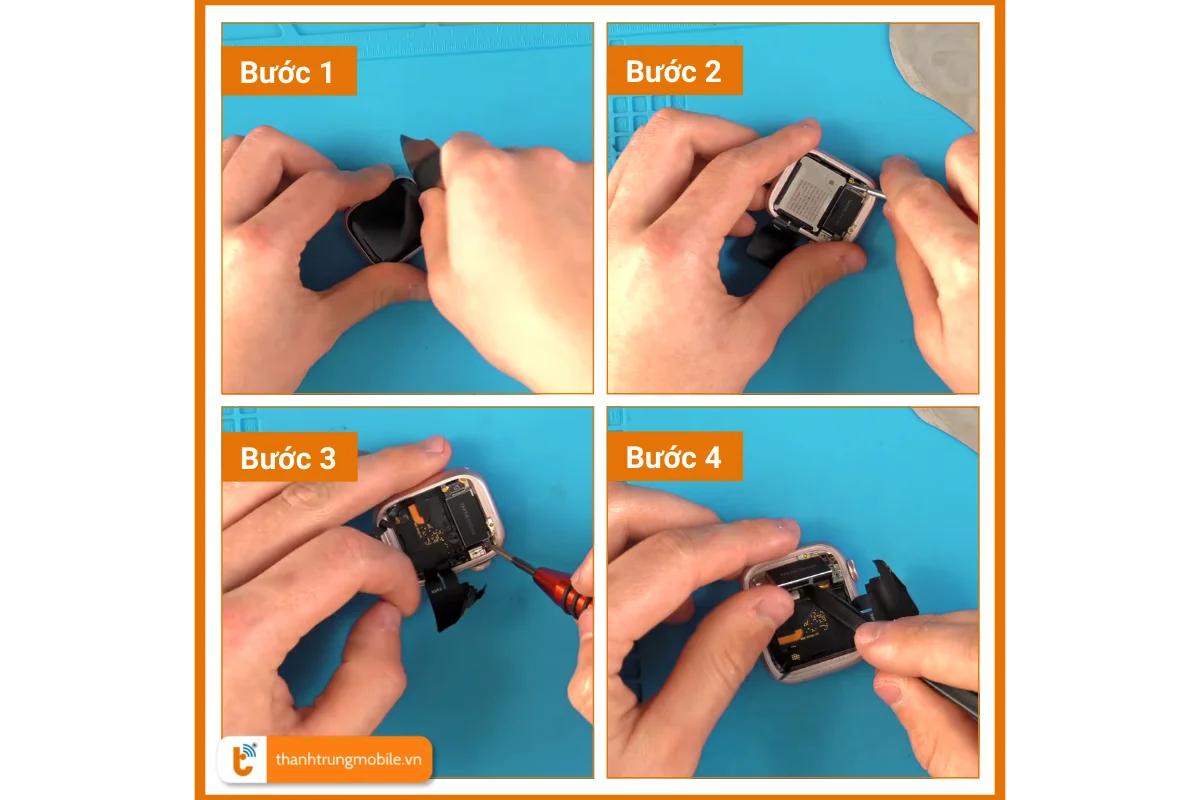 Bước 1

Bước 2

Bước 3

Bước 4

thanhtrungmobile.vn