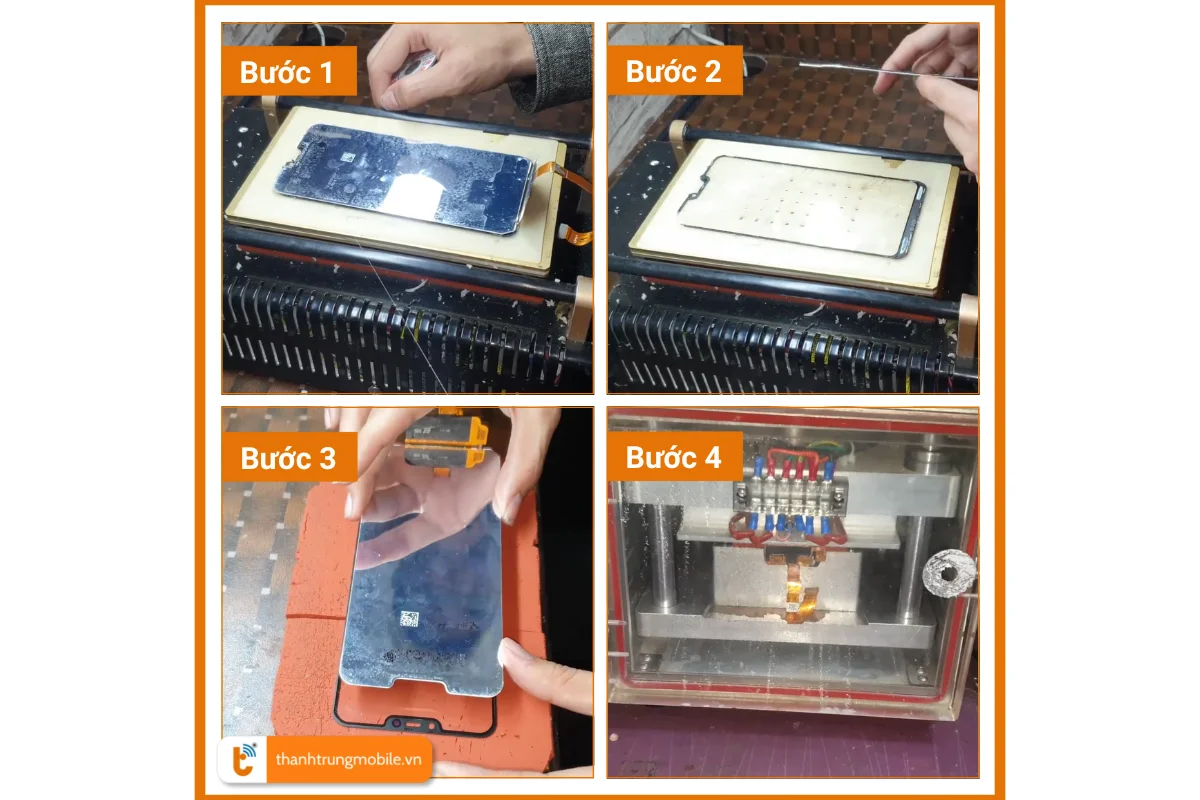 Bước 1

Bước 2

Bước 3

Bước 4

thanhtrungmobile.vn