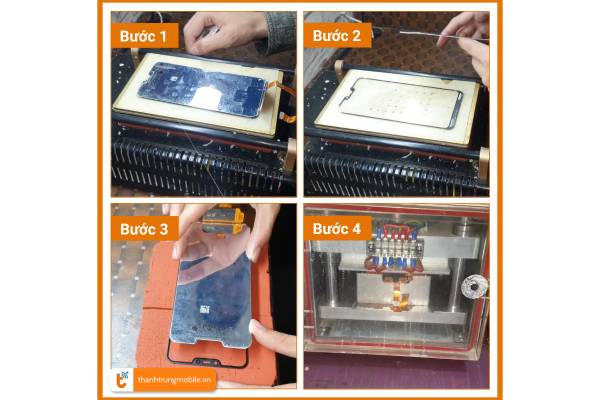 Bước 1

Bước 2

Bước 3

Bước 4

thanhtrungmobile.vn