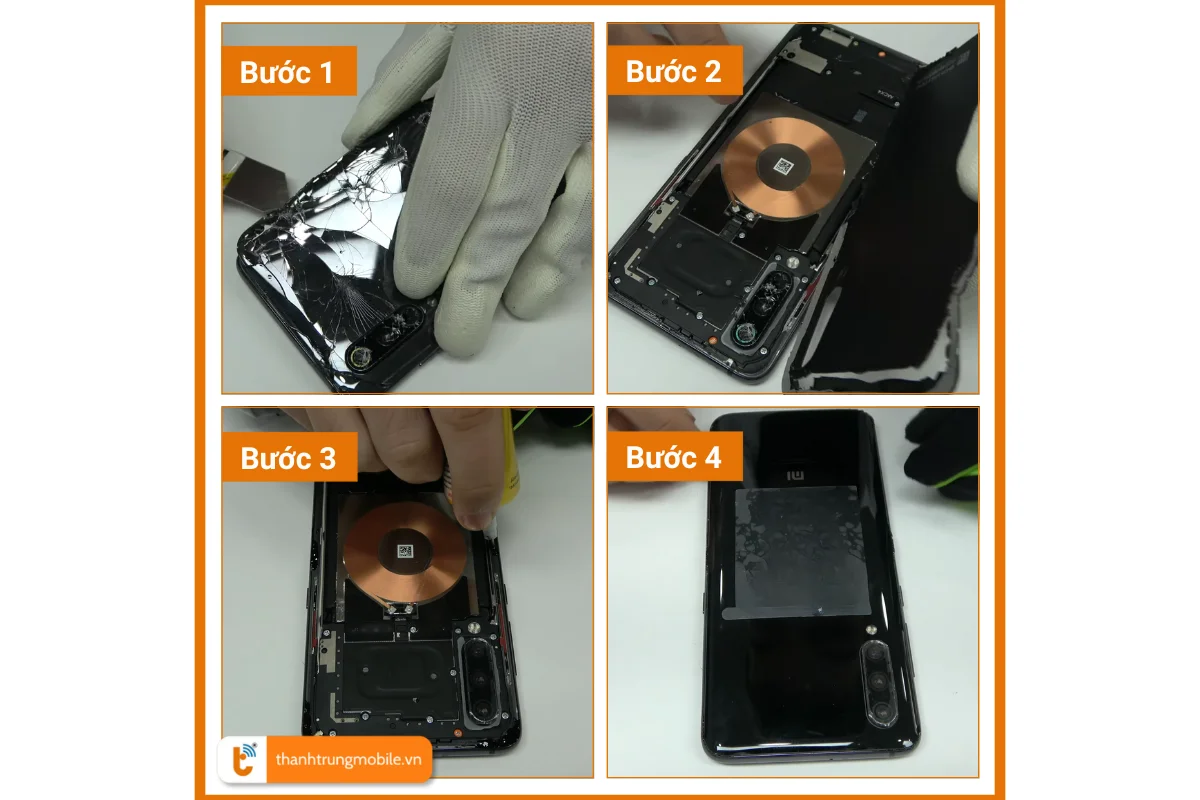 Bước 1

Bước 2

Bước 3

Bước 4

thanhtrungmobile.vn