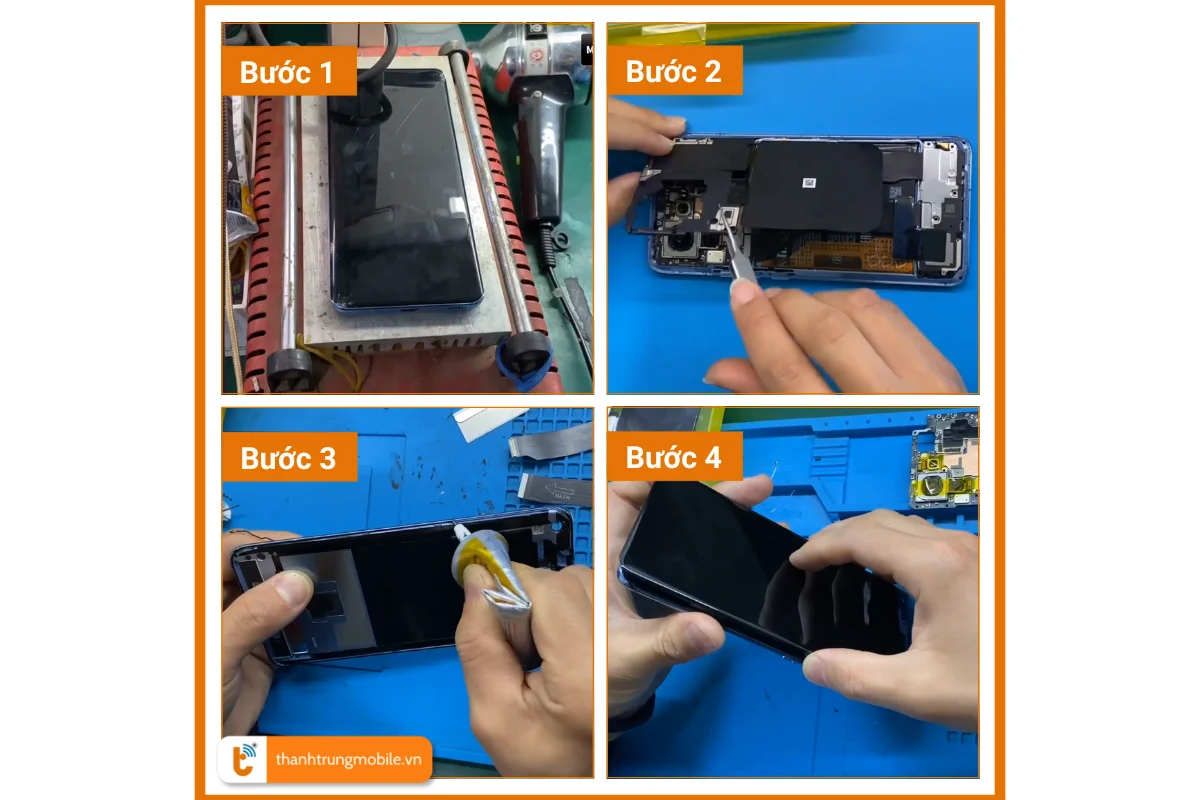 Bước 1

Bước 2

Bước 3

Bước 4

thanhtrungmobile.vn