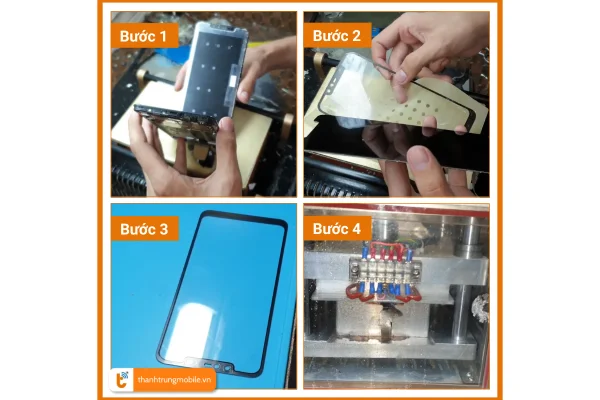 Bước 1

Bước 2

Bước 3

Bước 4

thanhtrungmobile.vn