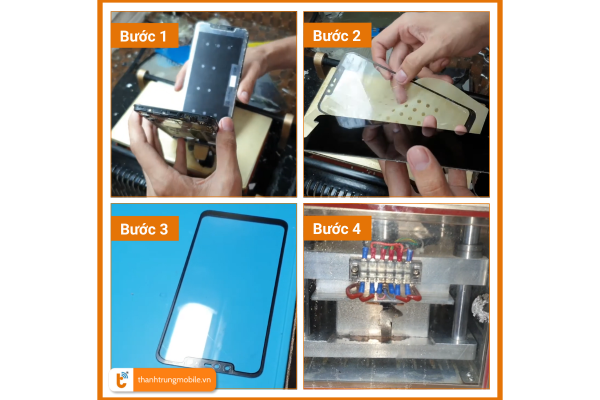 Bước 1

Bước 2

Bước 3

Bước 4

thanhtrungmobile.vn