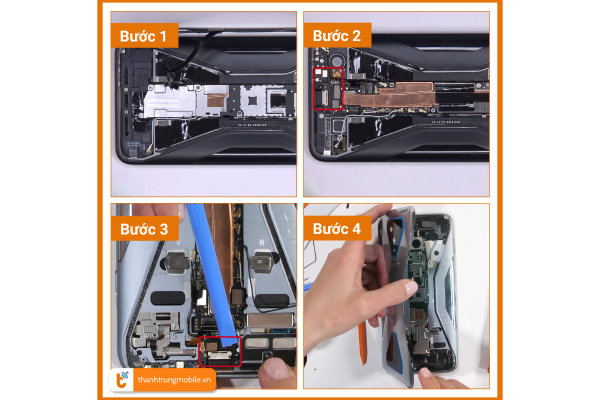 Bước 1

Bước 2

Bước 3

Bước 4

thanhtrungmobile.vn