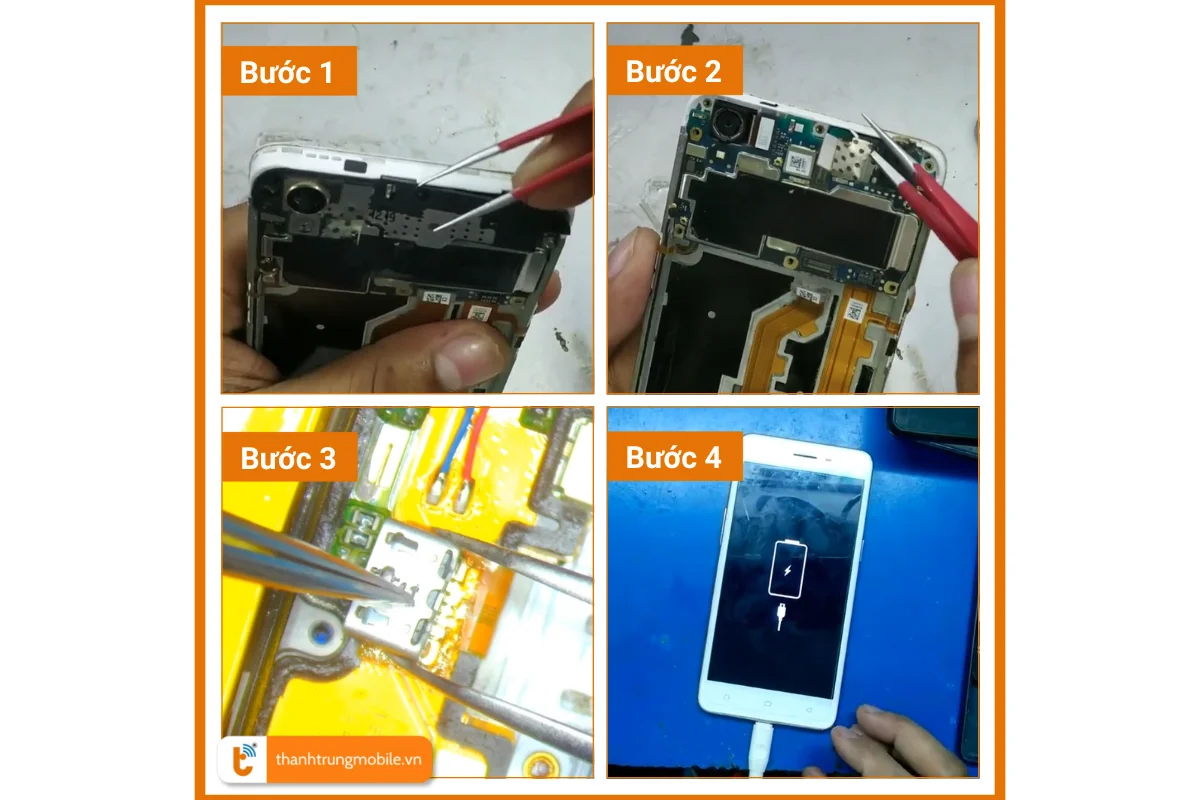 Bước 1

Bước 2

Bước 3

Bước 4

thanhtrungmobile.vn