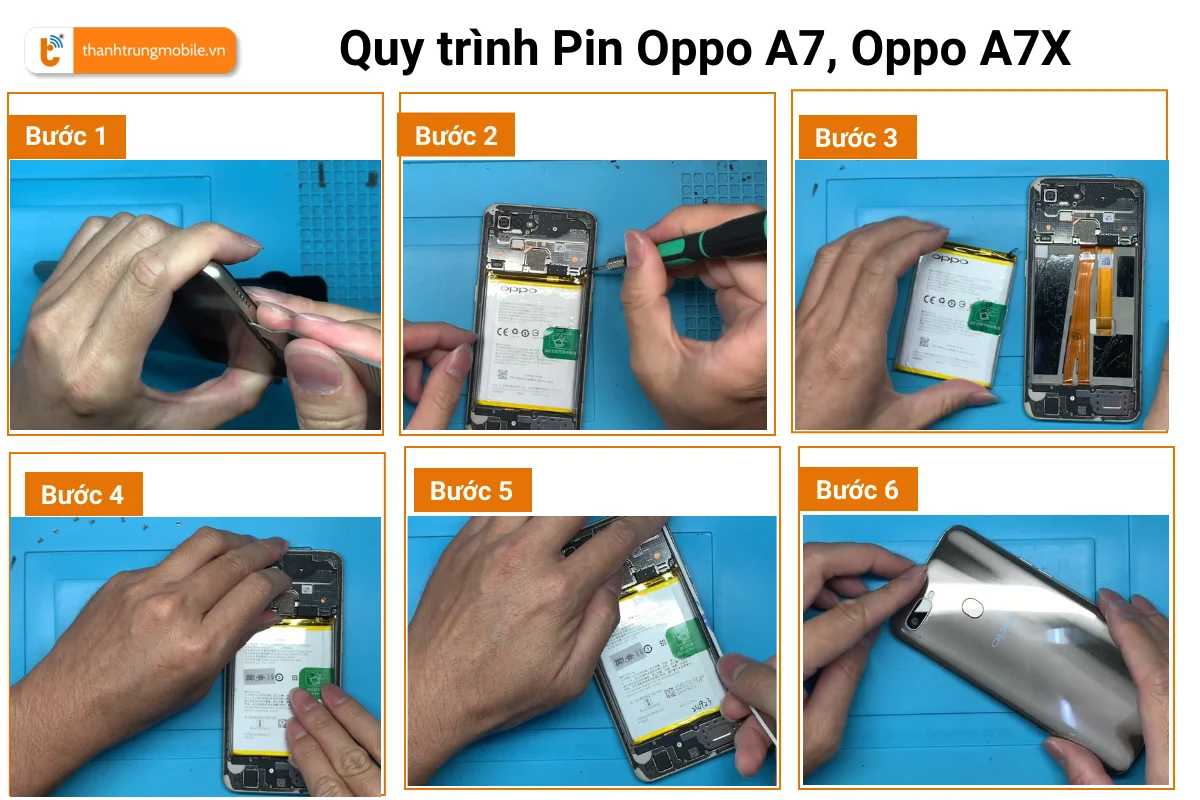 thanhtrungmobile.vn

Quy trình Pin Oppo A7, Oppo A7X

Bước 1

Bước 2

oppo

Bước 3

oppo

Bước 4

Bước 5

Bước 6

oppo