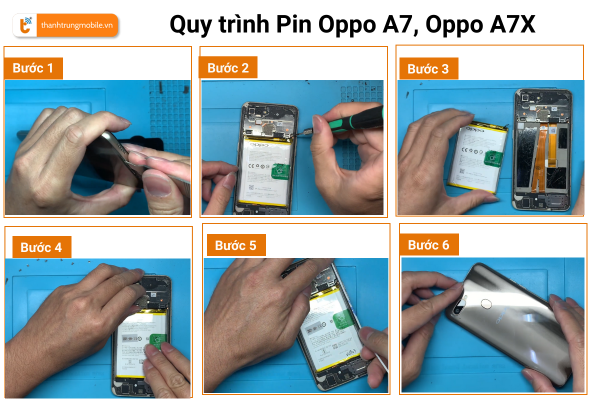 thanhtrungmobile.vn

Quy trình Pin Oppo A7, Oppo A7X

Bước 1

Bước 2

Bước 3

Bước 4

Bước 5

Bước 6