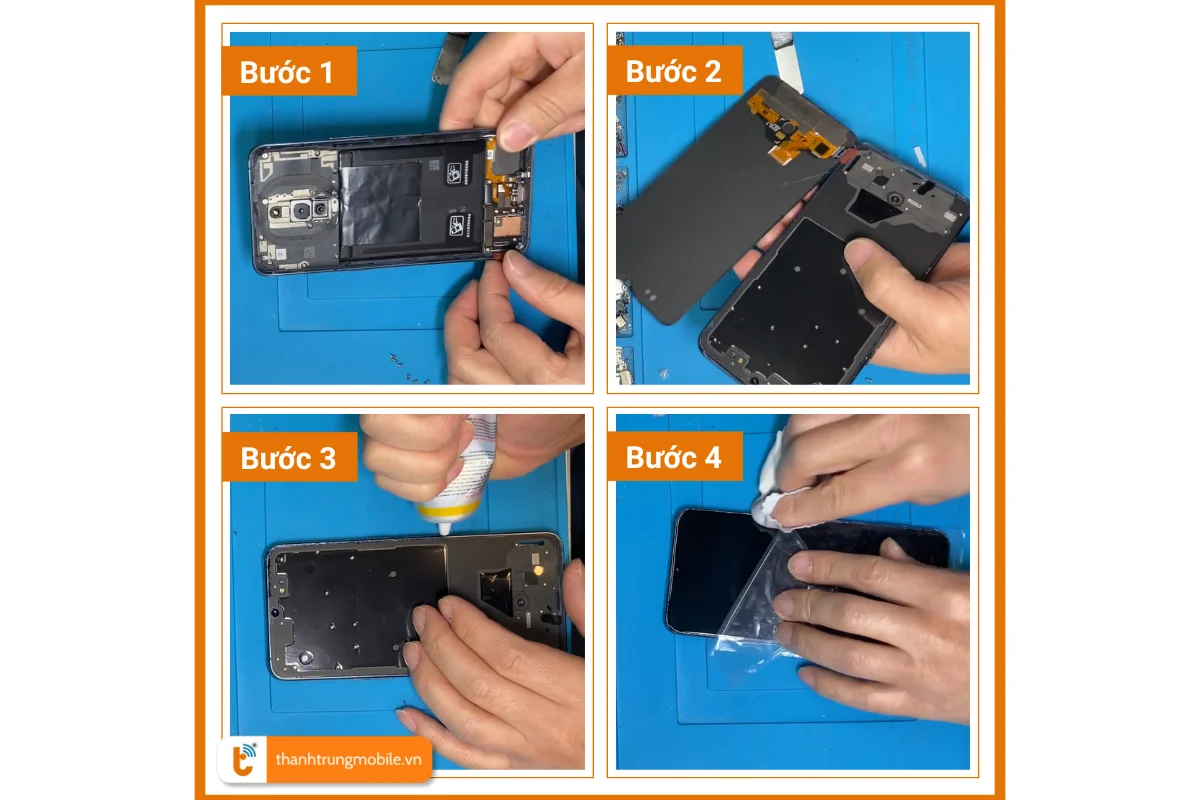 Bước 1

Bước 2

Bước 3

Bước 4

thanhtrungmobile.vn