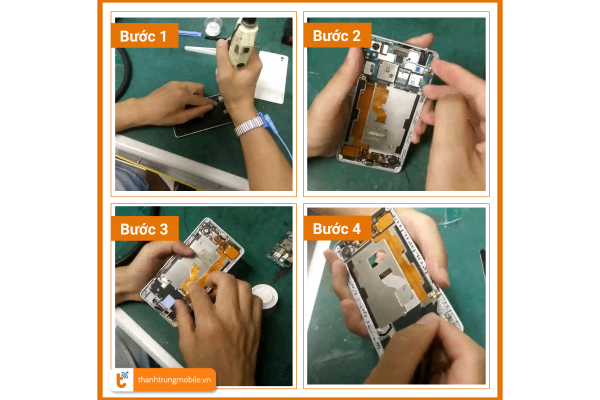 Bước 1

Bước 2

Bước 3

Bước 4

thanhtrungmobile.vn