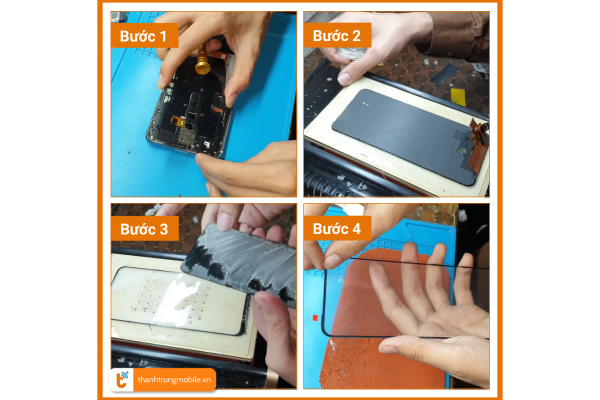 Bước 1

Bước 2

Bước 3

Bước 4

thanhtrungmobile.vn