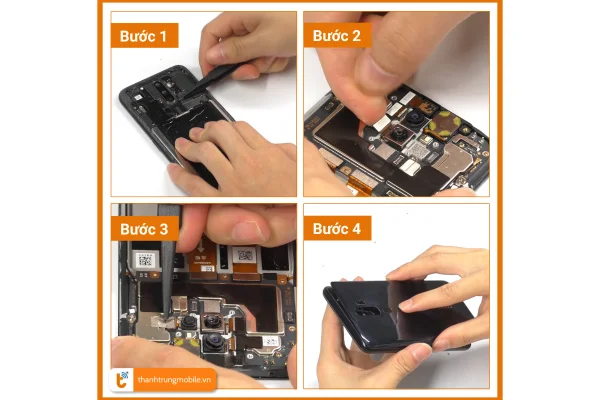 Bước 1

Bước 2

Bước 3

Bước 4

thanhtrungmobile.vn