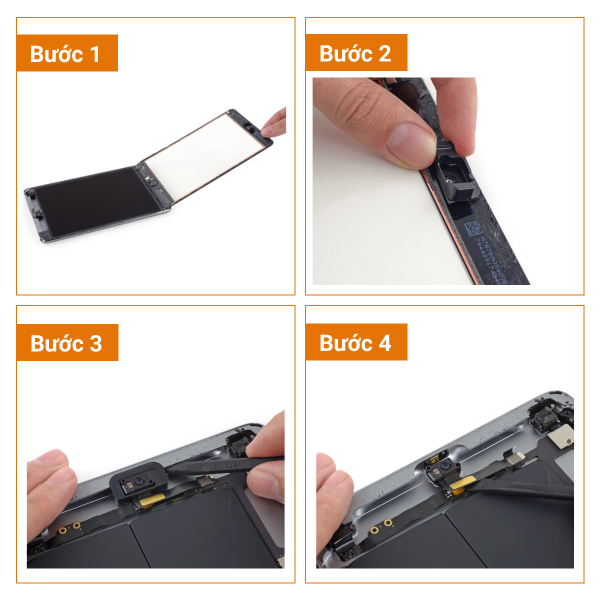 Bước 1

Bước 2

Bước 3

Bước 4