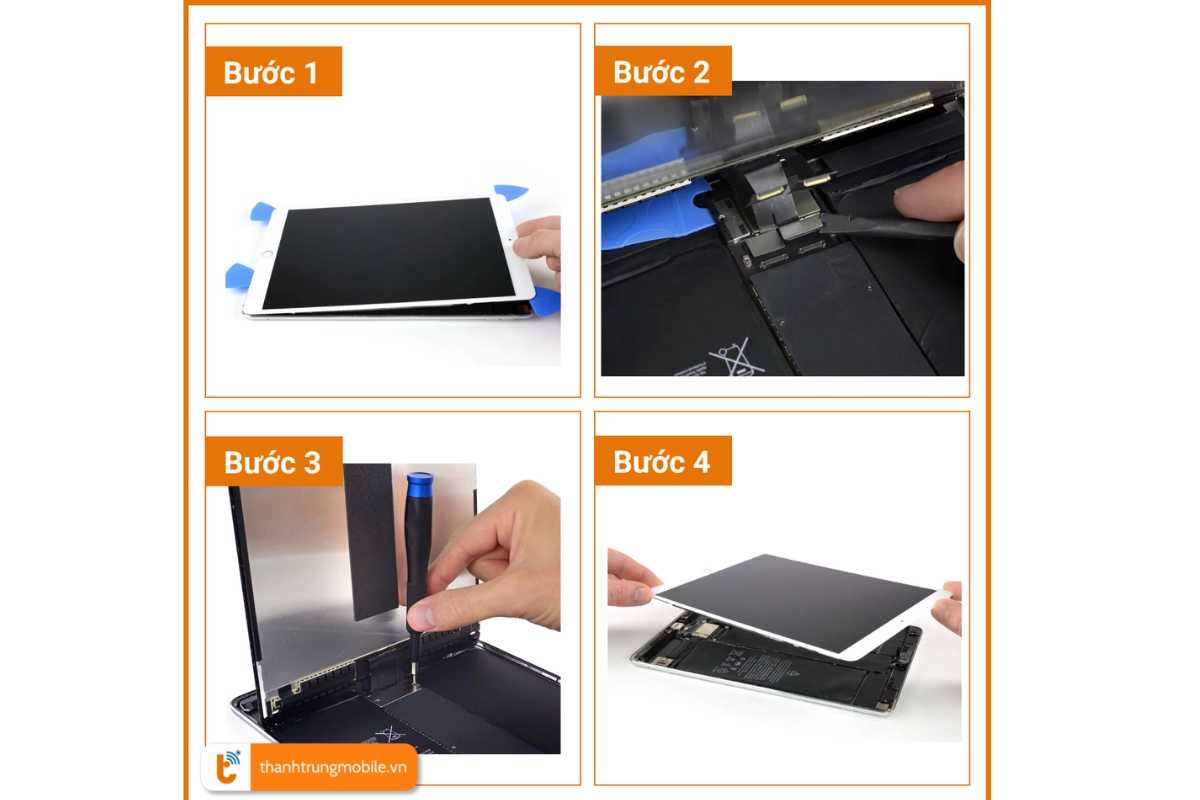 Bước 1

Bước 2

Bước 3

Bước 4

thanhtrungmobile.vn