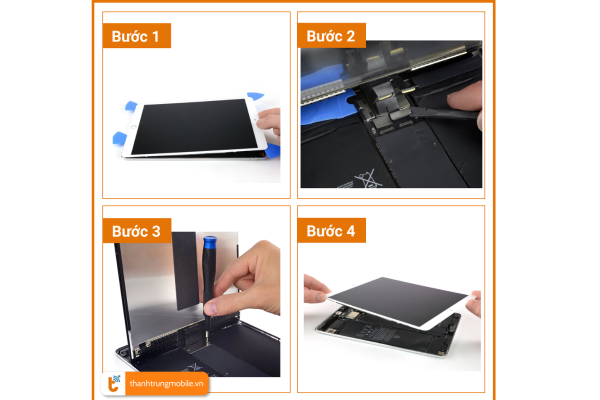 Bước 1

Bước 2

Bước 3

Bước 4

thanhtrungmobile.vn