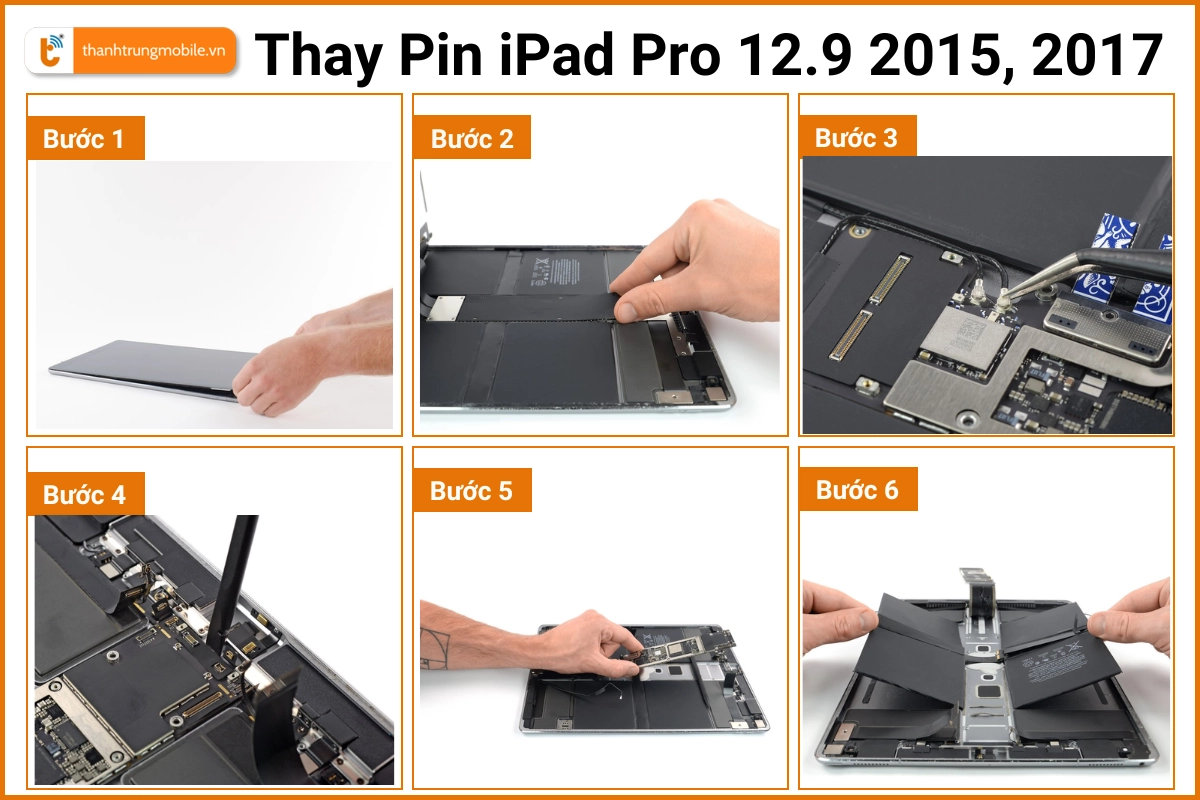 thanhtrungmobile.vn

Thay Pin iPad Pro 12.9 2015, 2017

Bước 1

Bước 2

Bước 3

Bước 4

Bước 5

Bước 6