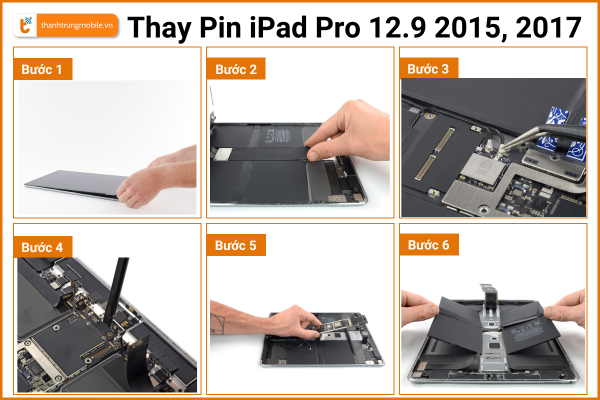 thanhtrungmobile.vn

Thay Pin iPad Pro 12.9 2015, 2017

Bước 1

Bước 2

Bước 3

Bước 4

Bước 5

Bước 6