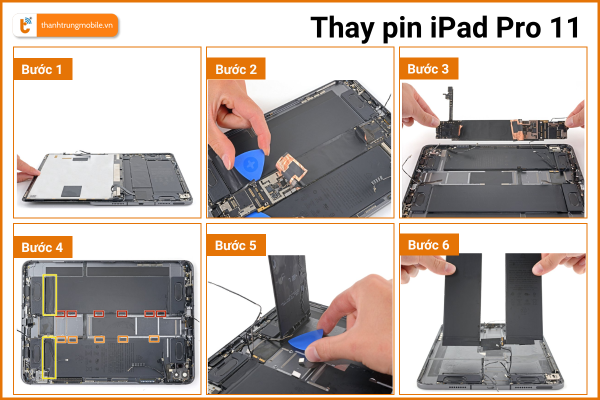 thanhtrungmobile.vn

Thay pin iPad Pro 11

Bước 1

Bước 2

Bước 3

Bước 4

Bước 5

Bước 6