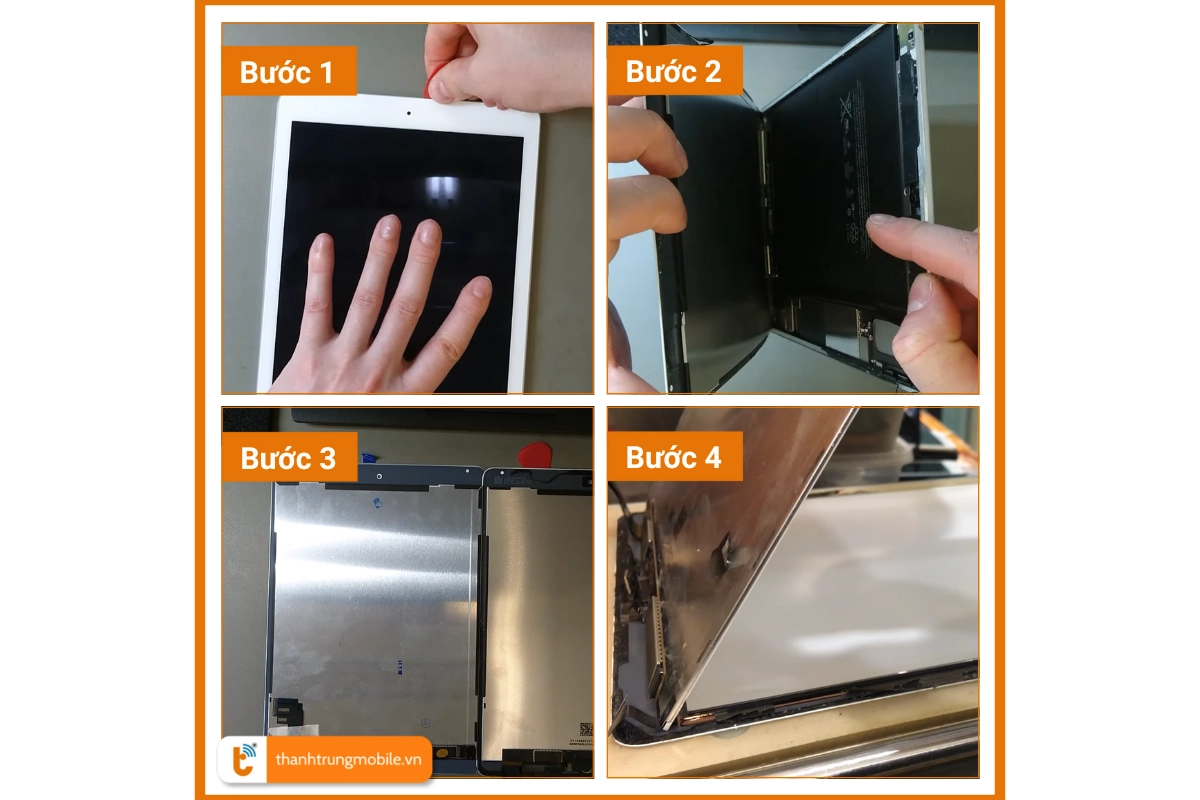 Bước 1

Bước 2

Bước 3

Bước 4

thanhtrungmobile.vn