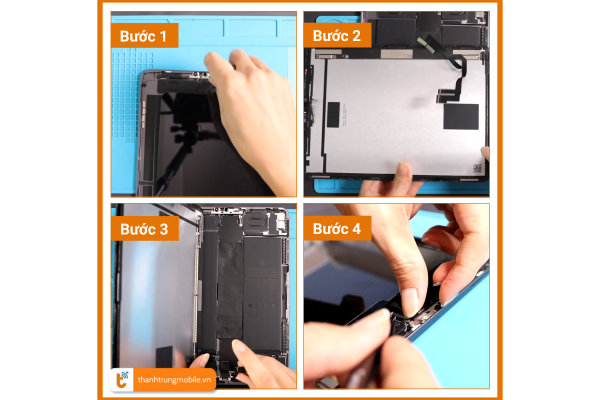 Bước 1

Bước 2

Bước 3

Bước 4

thanhtrungmobile.vn