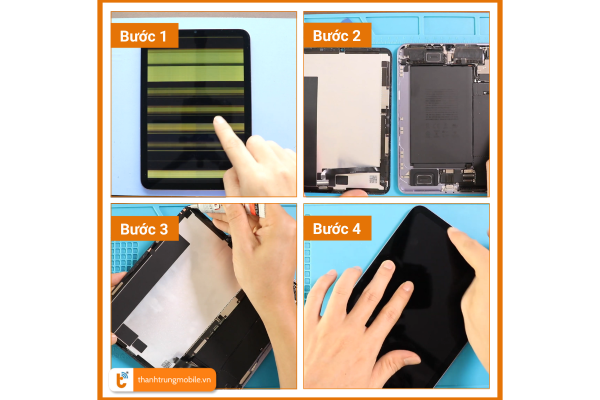 Bước 1

Bước 2

Bước 3

Bước 4

thanhtrungmobile.vn