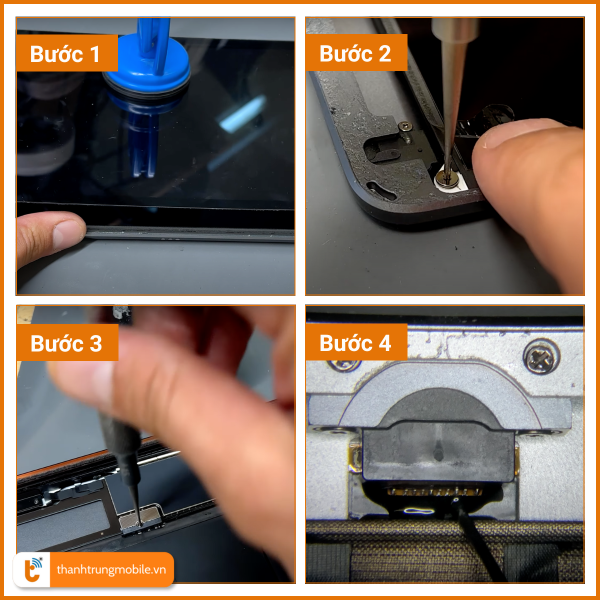 Bước 1

Bước 2

Bước 3

Bước 4

thanhtrungmobile.vn