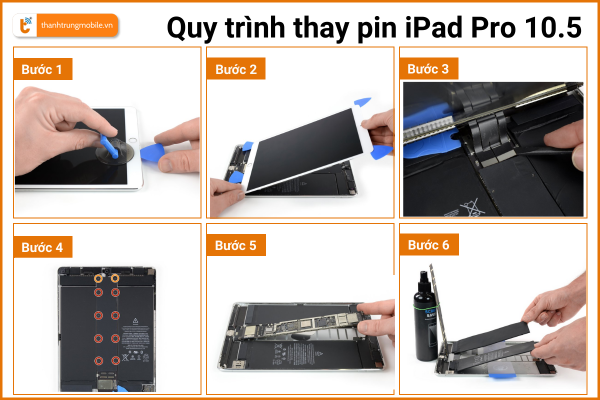 thanhtrungmobile.vn

Quy trình thay pin iPad Pro 10.5

Bước 1

Bước 2

Bước 3

Bước 4

Bước 5

Bước 6