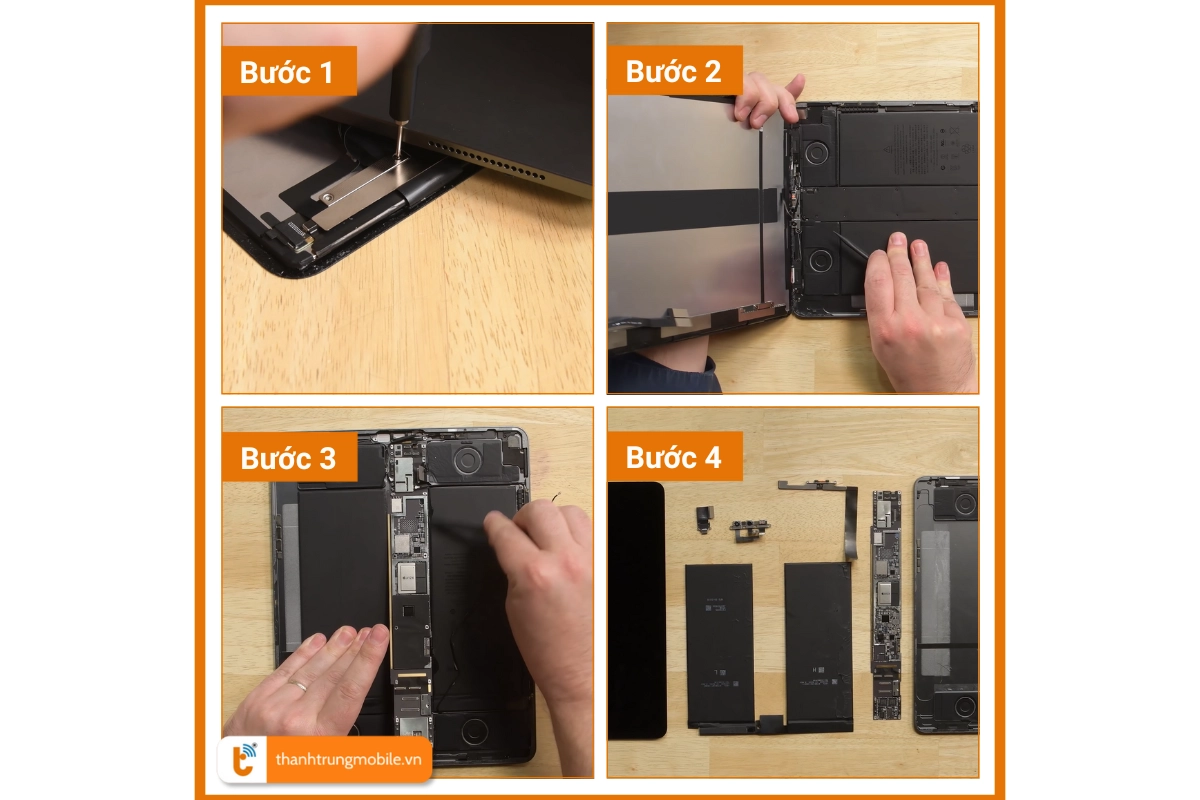 Bước 1

Bước 2

Bước 3

Bước 4

thanhtrungmobile.vn