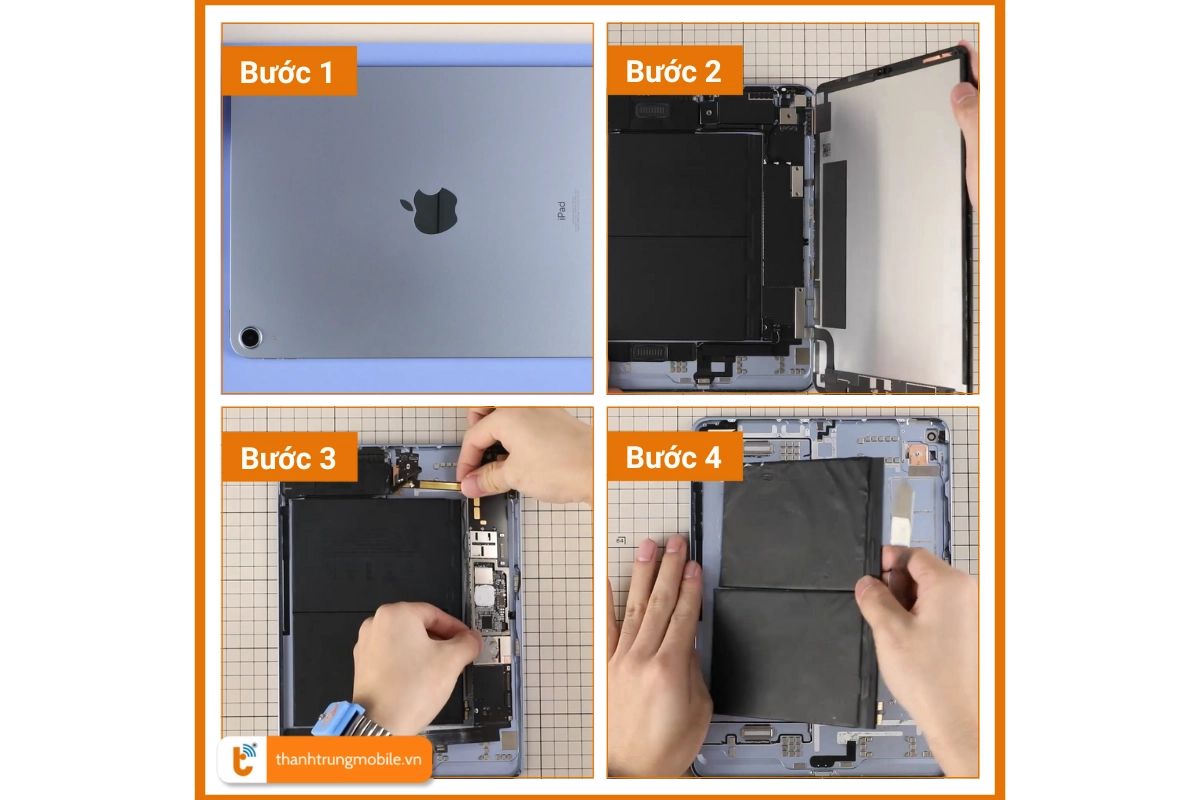 Bước 1

iPad

Bước 2

Bước 3

Bước 4

thanhtrungmobile.vn