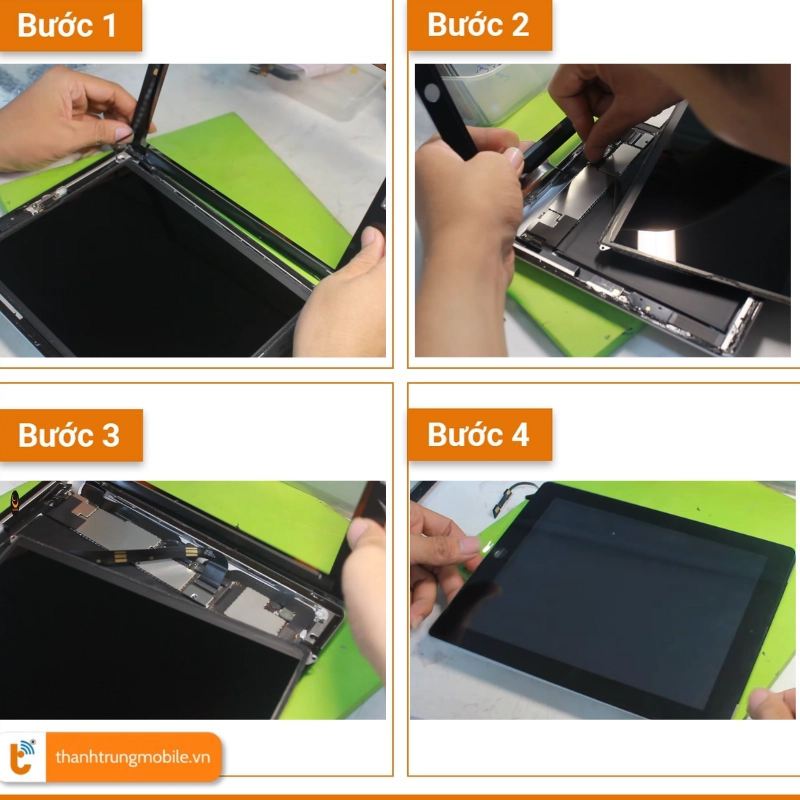 Bước 1

Bước 2

Bước 3

Bước 4

thanhtrungmobile.vn