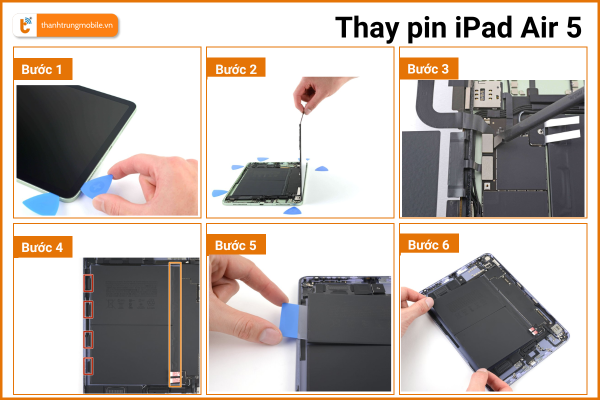 thanhtrungmobile.vn

Thay pin iPad Air 5

Bước 1

Bước 2

Bước 3

Bước 4

Bước 5

Bước 6