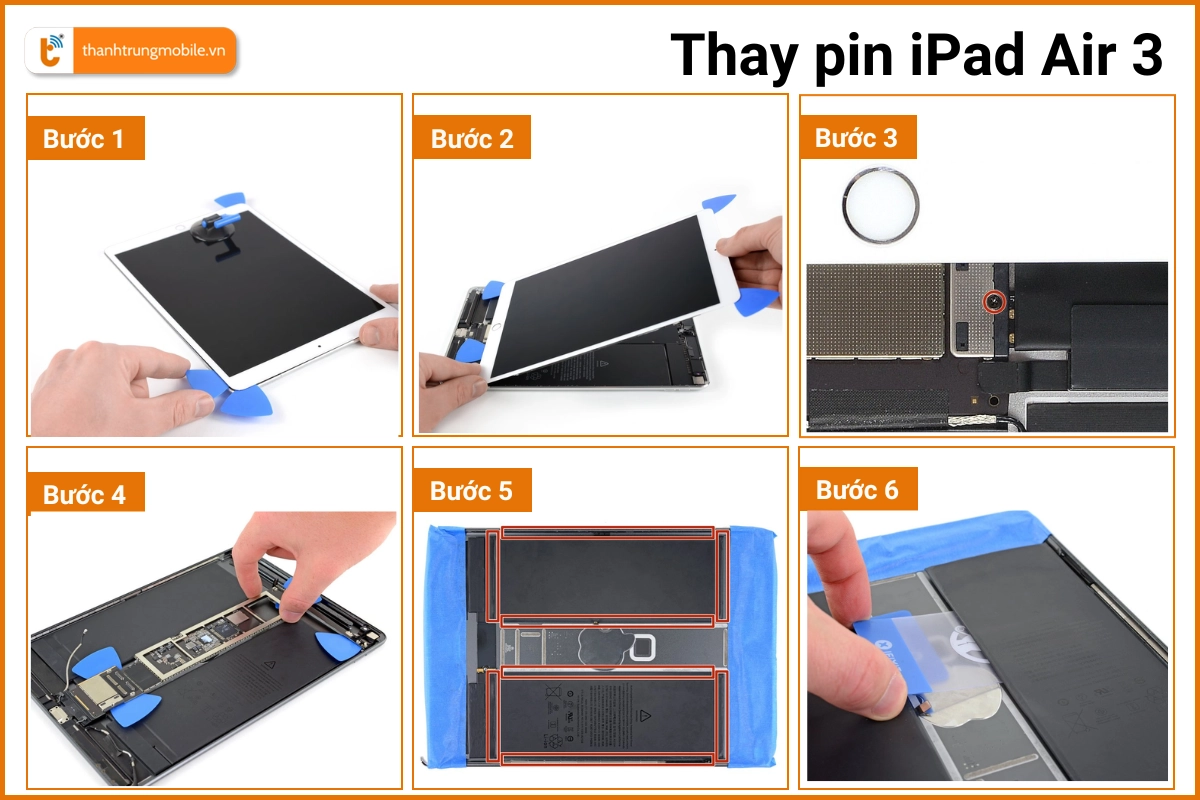 thanhtrungmobile.vn

Thay pin iPad Air 3

Bước 1

Bước 2

Bước 3

Bước 4

Bước 5

Bước 6