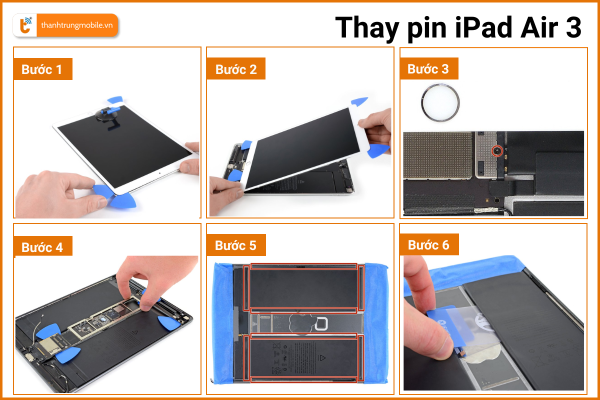 thanhtrungmobile.vn

Thay pin iPad Air 3

Bước 1

Bước 2

Bước 3

Bước 4

Bước 5

Bước 6