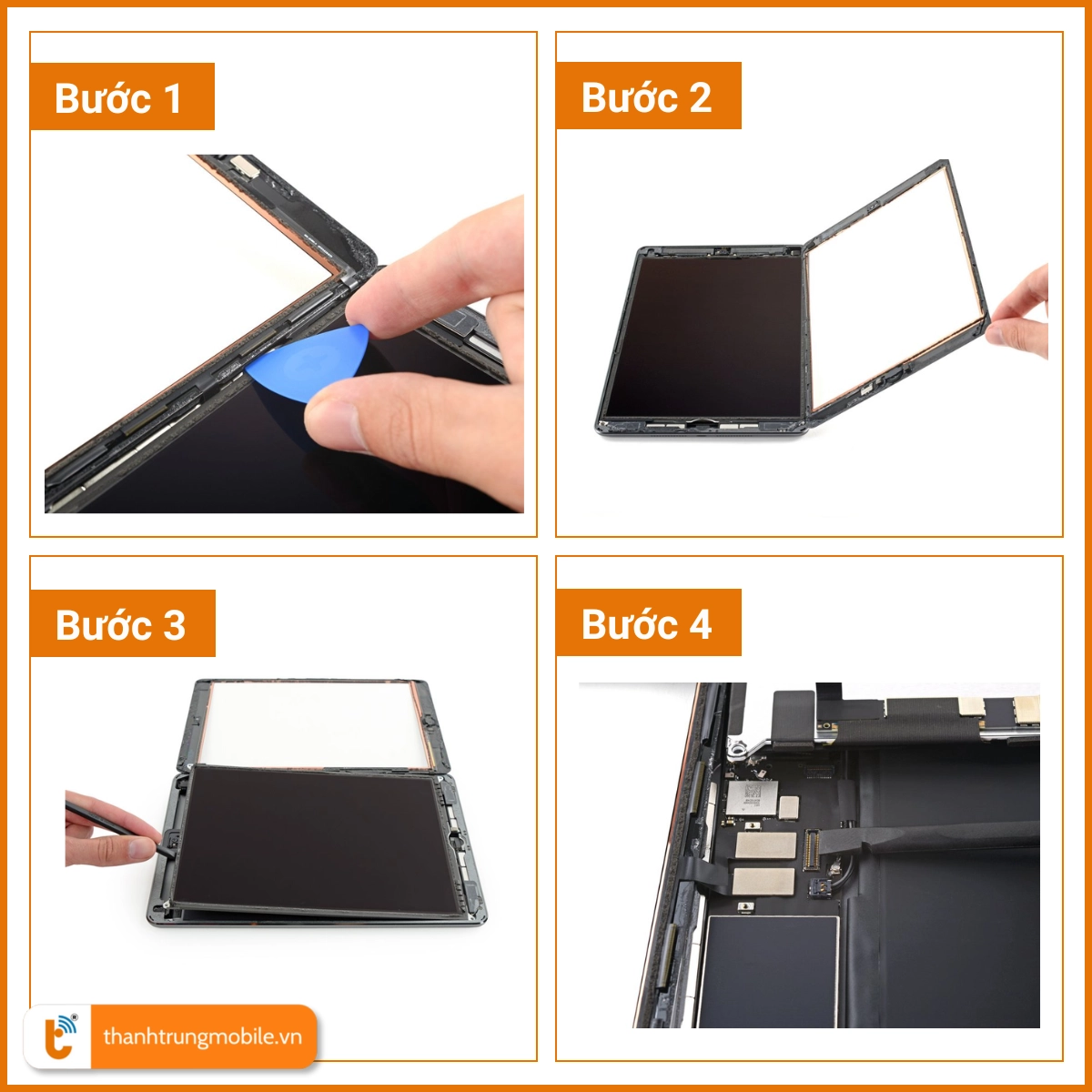 Bước 1

Bước 2

Bước 3

Bước 4

thanhtrungmobile.vn