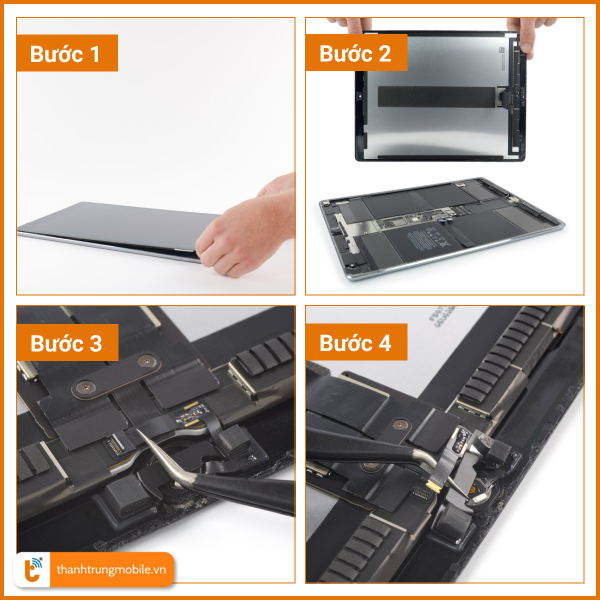 Bước 1

Bước 2

Bước 3

Bước 4

thanhtrungmobile.vn