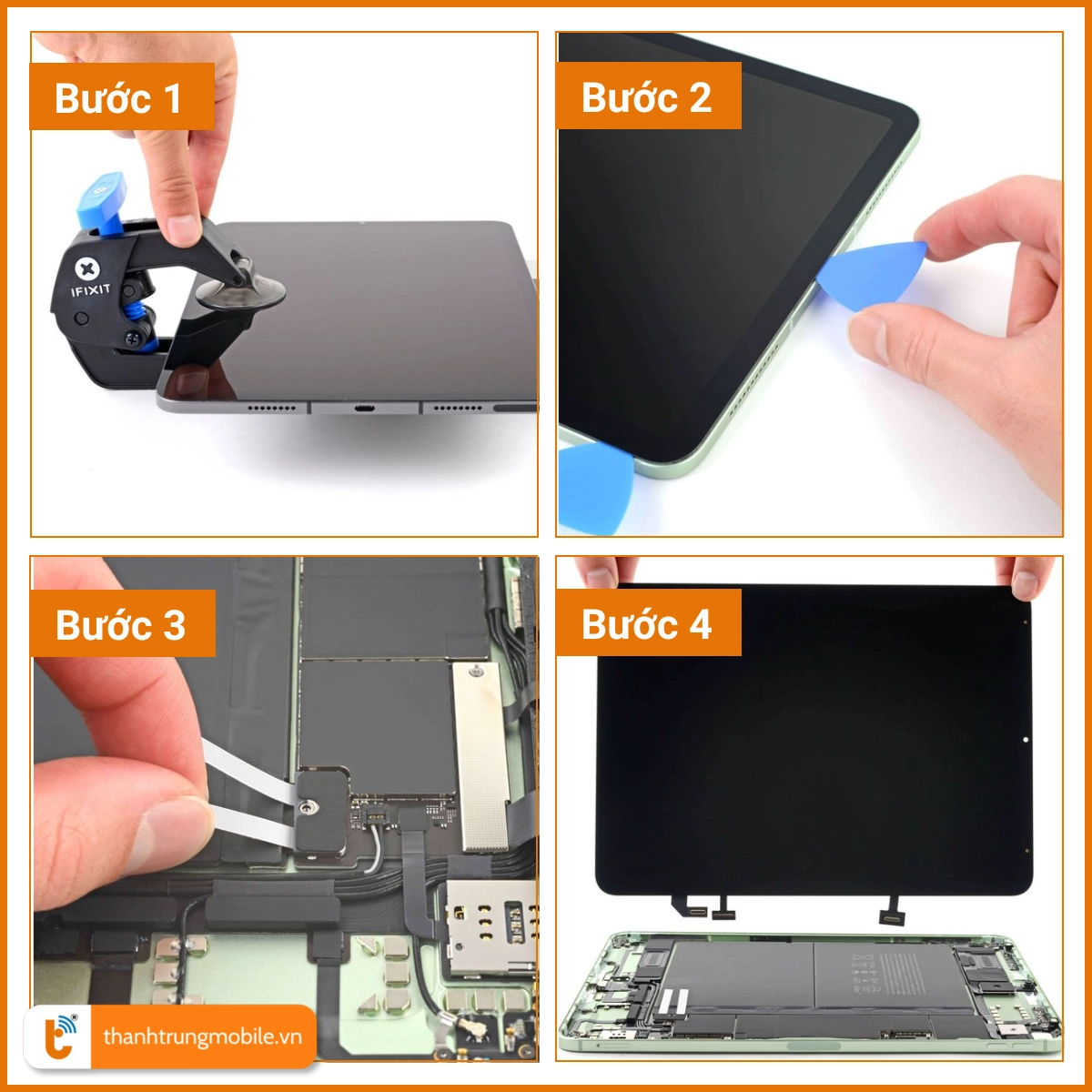 Bước 1

IFIXIT

Bước 2

Bước 3

Bước 4

thanhtrungmobile.vn