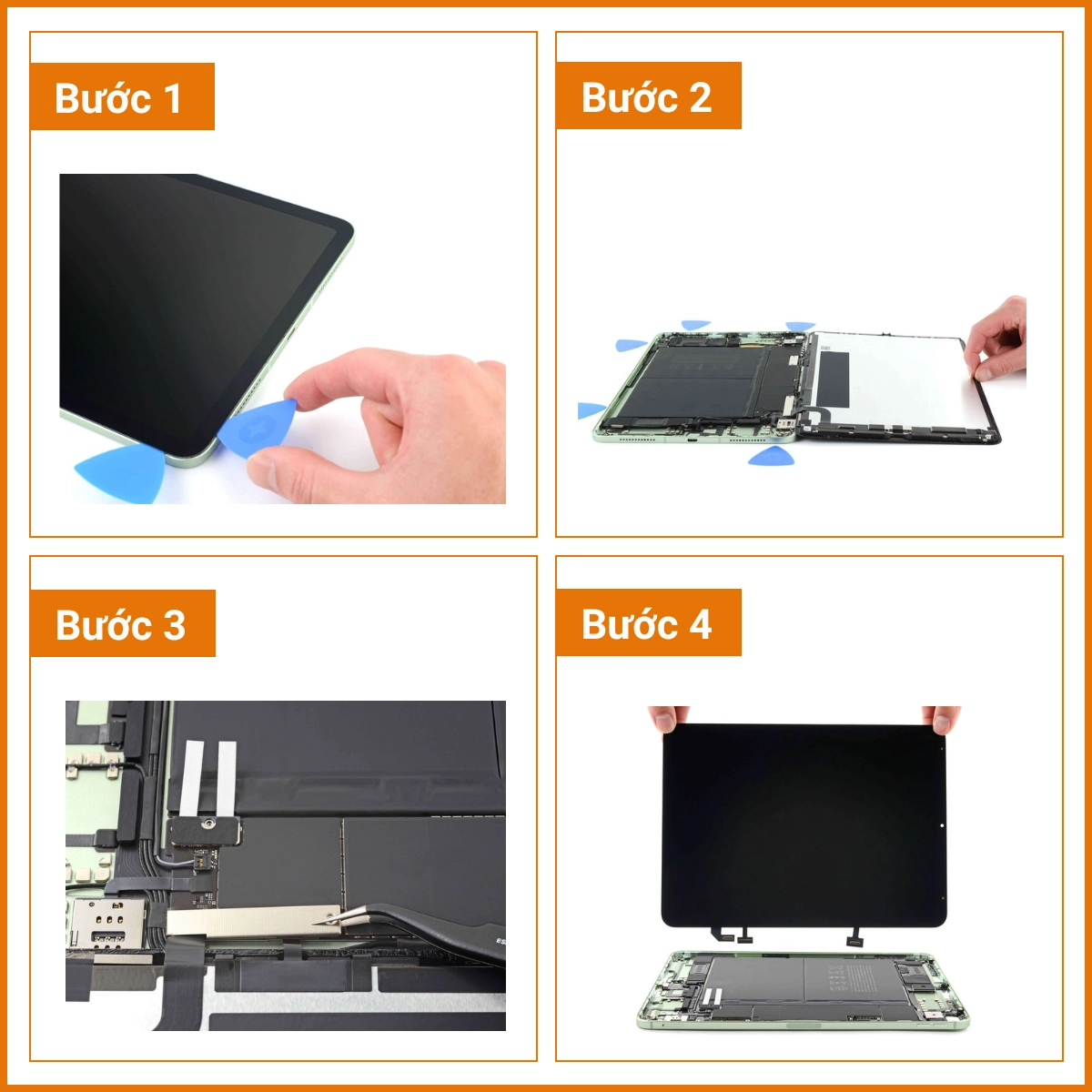 Bước 1

Bước 2

Bước 3

Bước 4