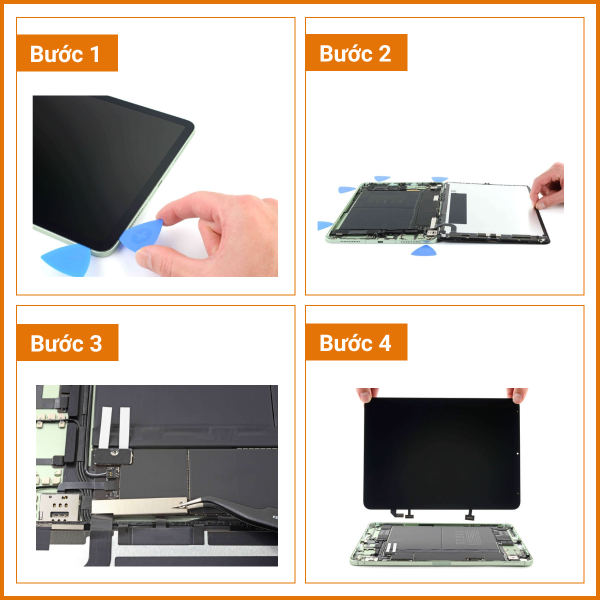 Bước 1

Bước 2

Bước 3

Bước 4