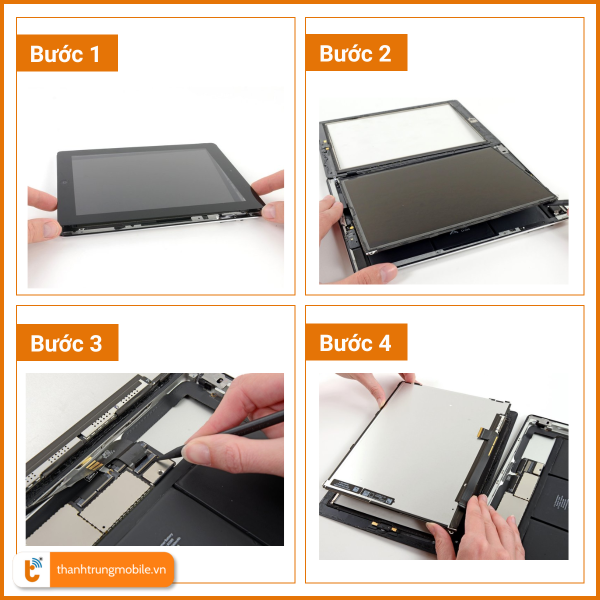 Bước 1

Bước 2

Bước 3

Bước 4

thanhtrungmobile.vn