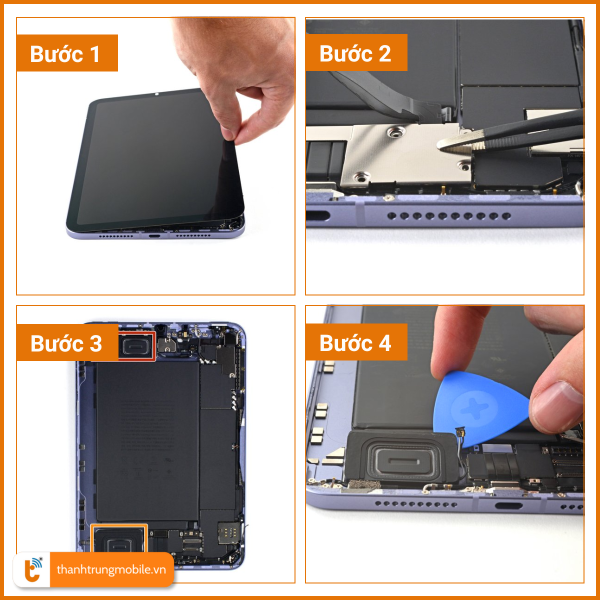 Bước 1

Bước 2

Bước 3

Bước 4

thanhtrungmobile.vn