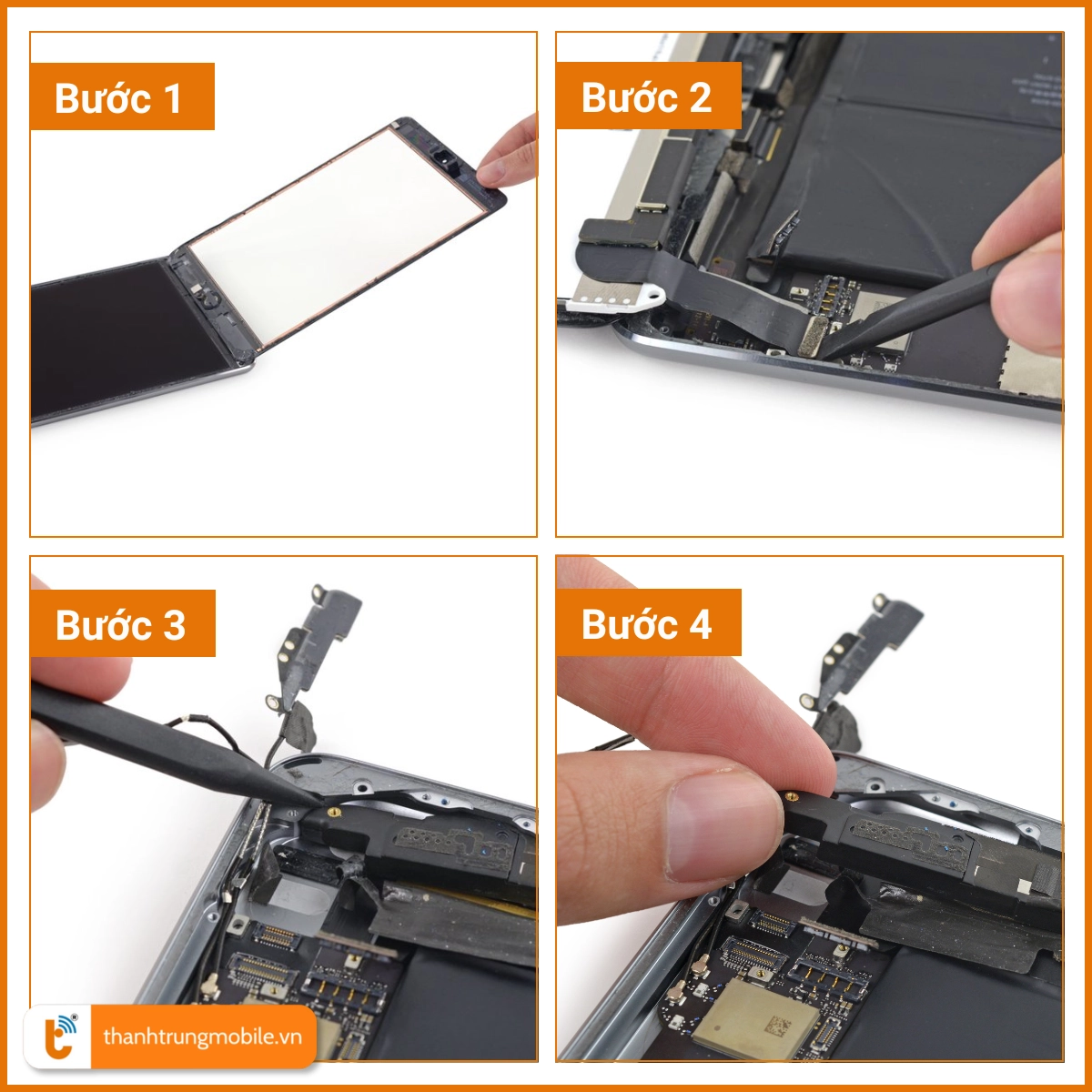 Bước 1

Bước 2

Bước 3

Bước 4

thanhtrungmobile.vn